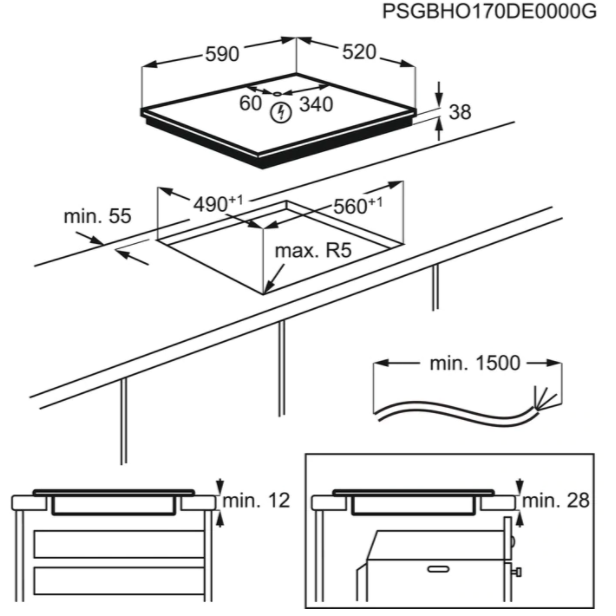 PSGBHO170DE0000G

590

520

60

340

38

min. 55

$490^{+1}$

$560^{+1}$

max. R5

min. 1500

min. 12

min. 28