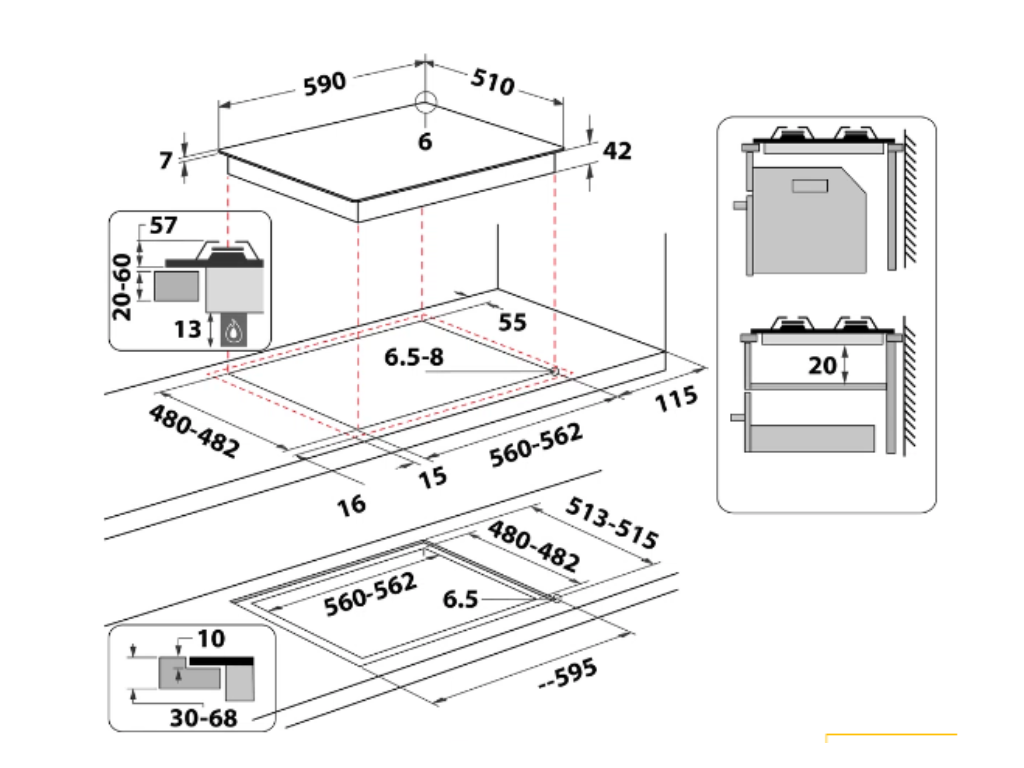 590
510
6
7
42
57
20-60
13
55
6.5-8
115
480-482
560-562
15
16
20
513-515
480-482
560-562
6.5
--595
10
30-68